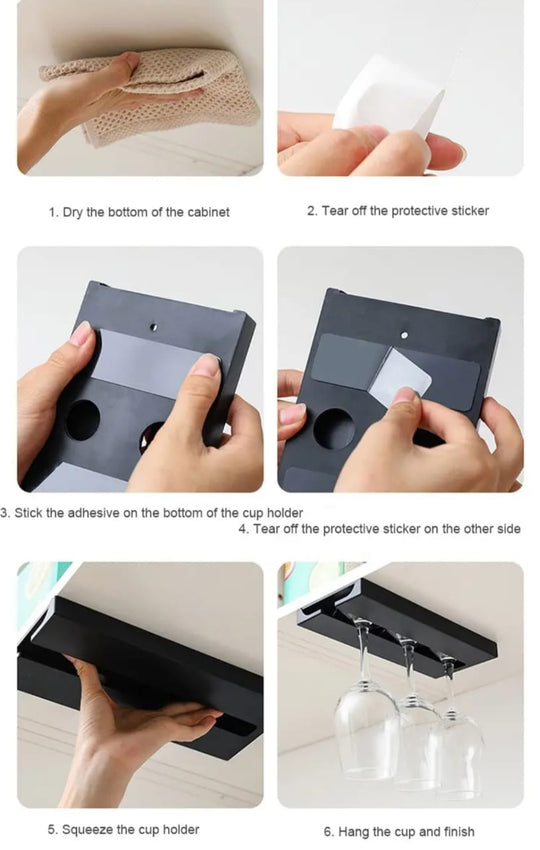 1. Dry the bottom of the cabinet

2. Tear off the protective sticker

3. Stick the adhesive on the bottom of the cup holder

4. Tear off the protective sticker on the other side

5. Squeeze the cup holder

6. Hang the cup and finish