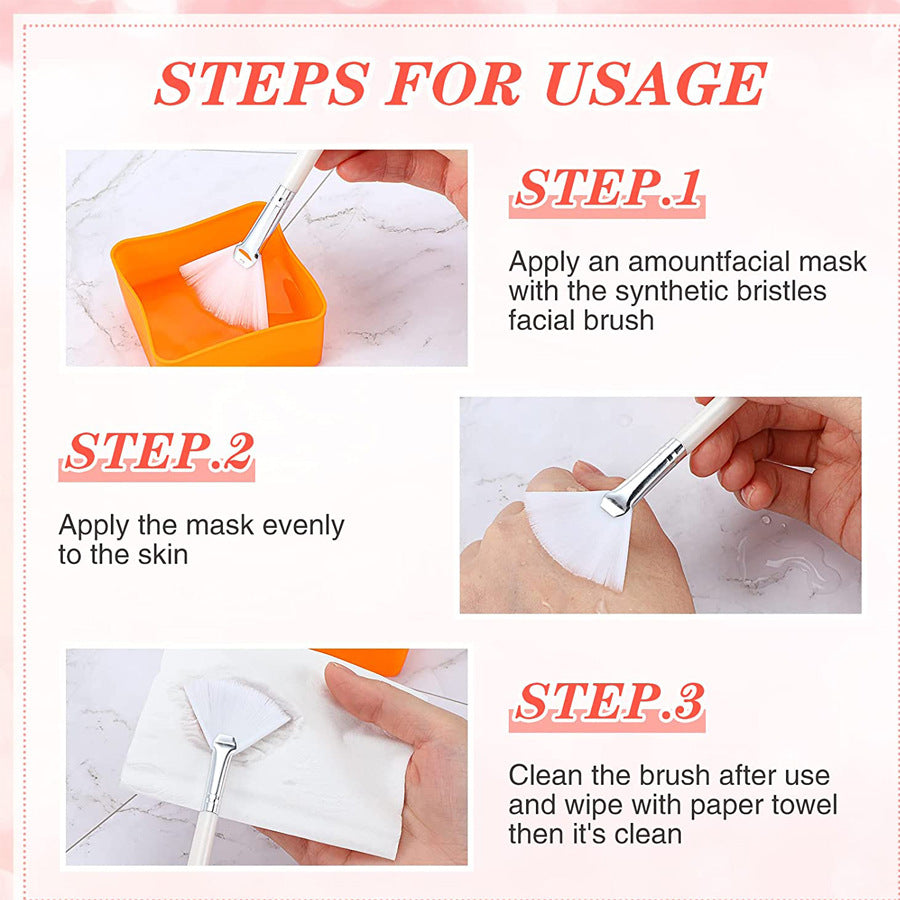 STEPS FOR USAGE

STEP.1

Apply an amountfacial mask with the synthetic bristles facial brush

STEP.2

Apply the mask evenly to the skin

STEP.3

Clean the brush after use and wipe with paper towel then it's clean