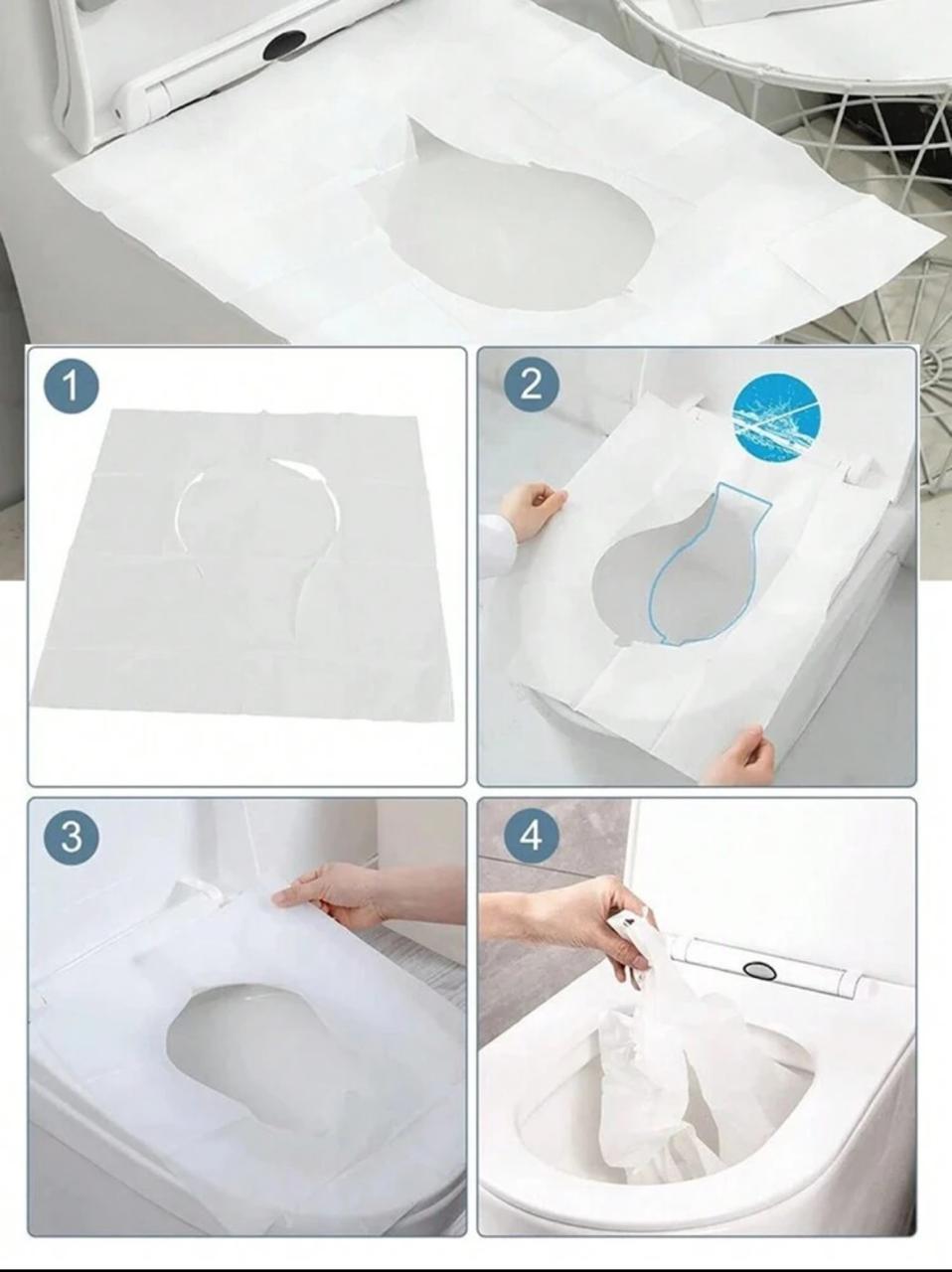 1

2

3

4