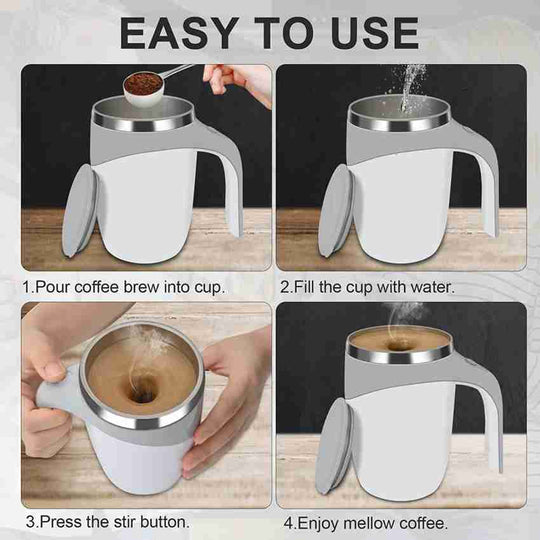 EASY TO USE

1.Pour coffee brew into cup.

2.Fill the cup with water.

3.Press the stir button.

4.Enjoy mellow coffee.