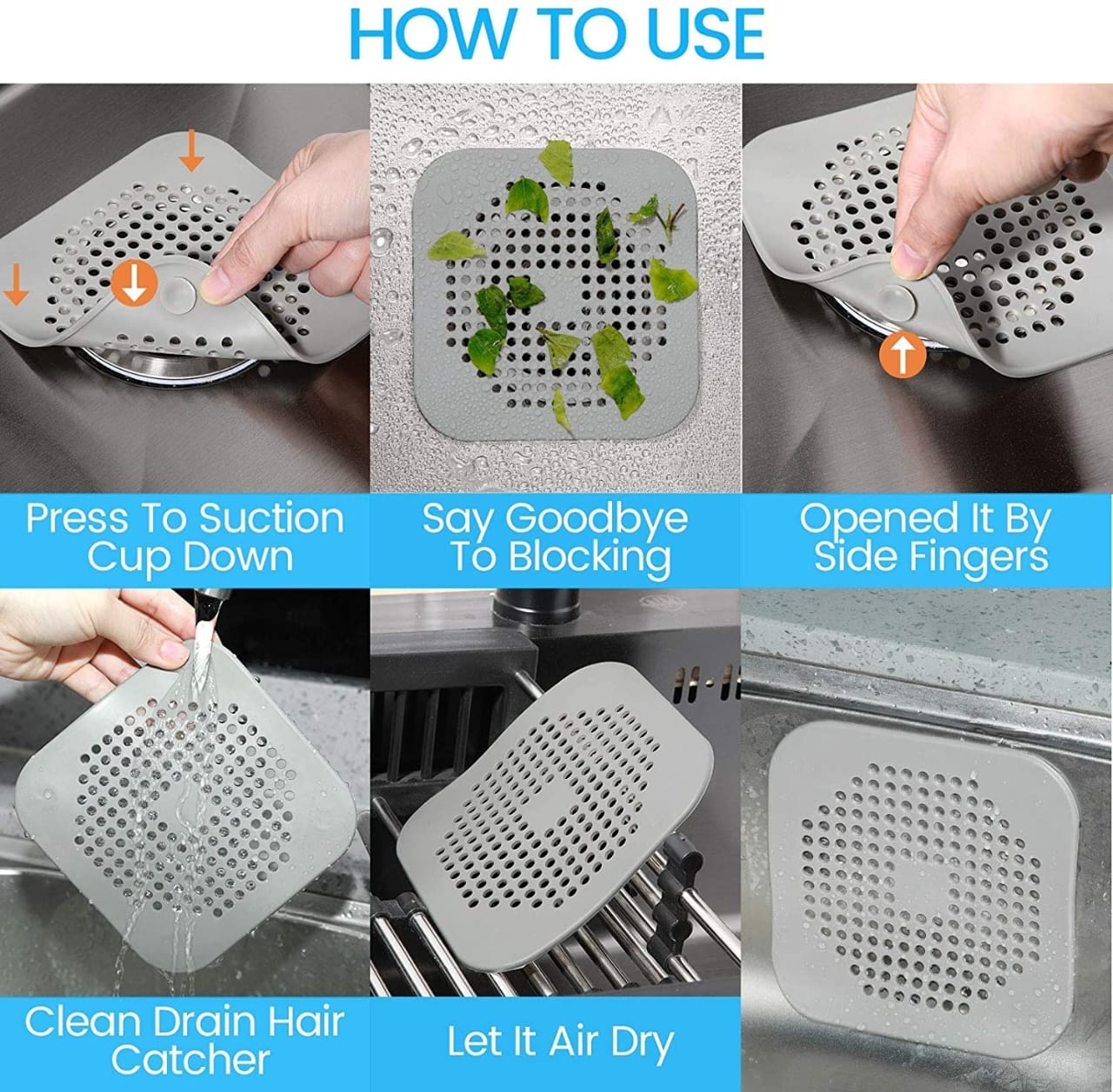 HOW TO USE

Press To Suction Cup Down

Say Goodbye To Blocking

Opened It By Side Fingers

Clean Drain Hair Catcher

Let It Air Dry